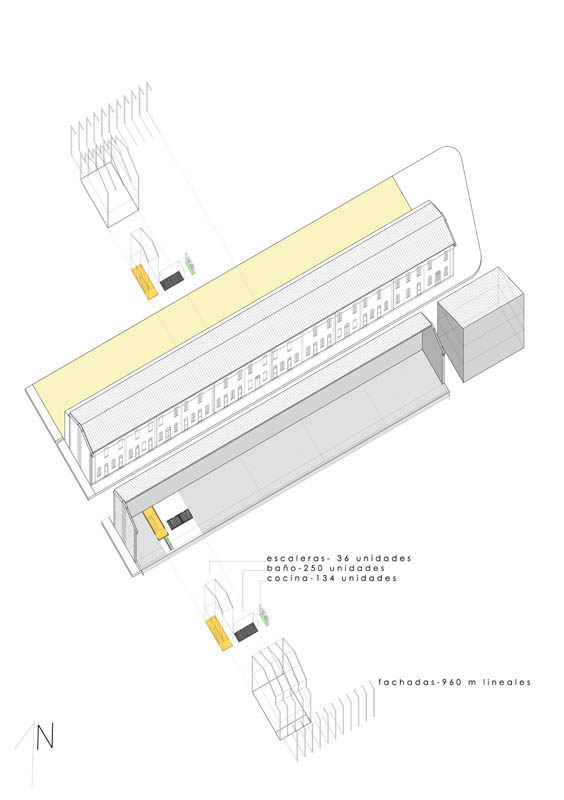 escaleras- 36 unidades
baño-250 unidades
cocina-134 unidades

fachadas-960 m lineales

N